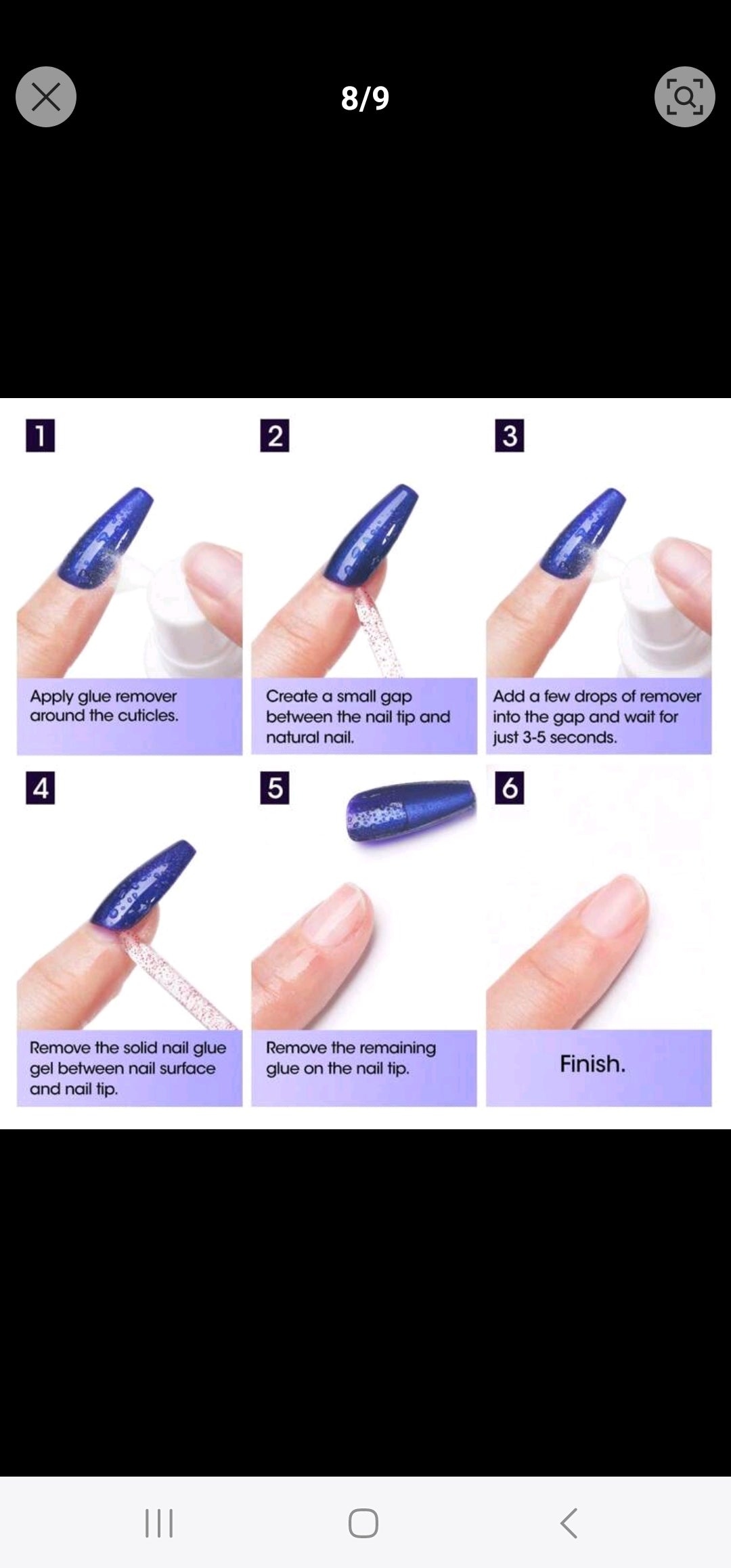 8/9

1

Apply glue remover around the cuticles.

2

Create a small gap between the nail tip and natural nail.

3

Add a few drops of remover into the gap and wait for just 3-5 seconds.

4

Remove the solid nail glue gel between nail surface and nail tip.

5

Remove the remaining glue on the nail tip.

6

Finish.