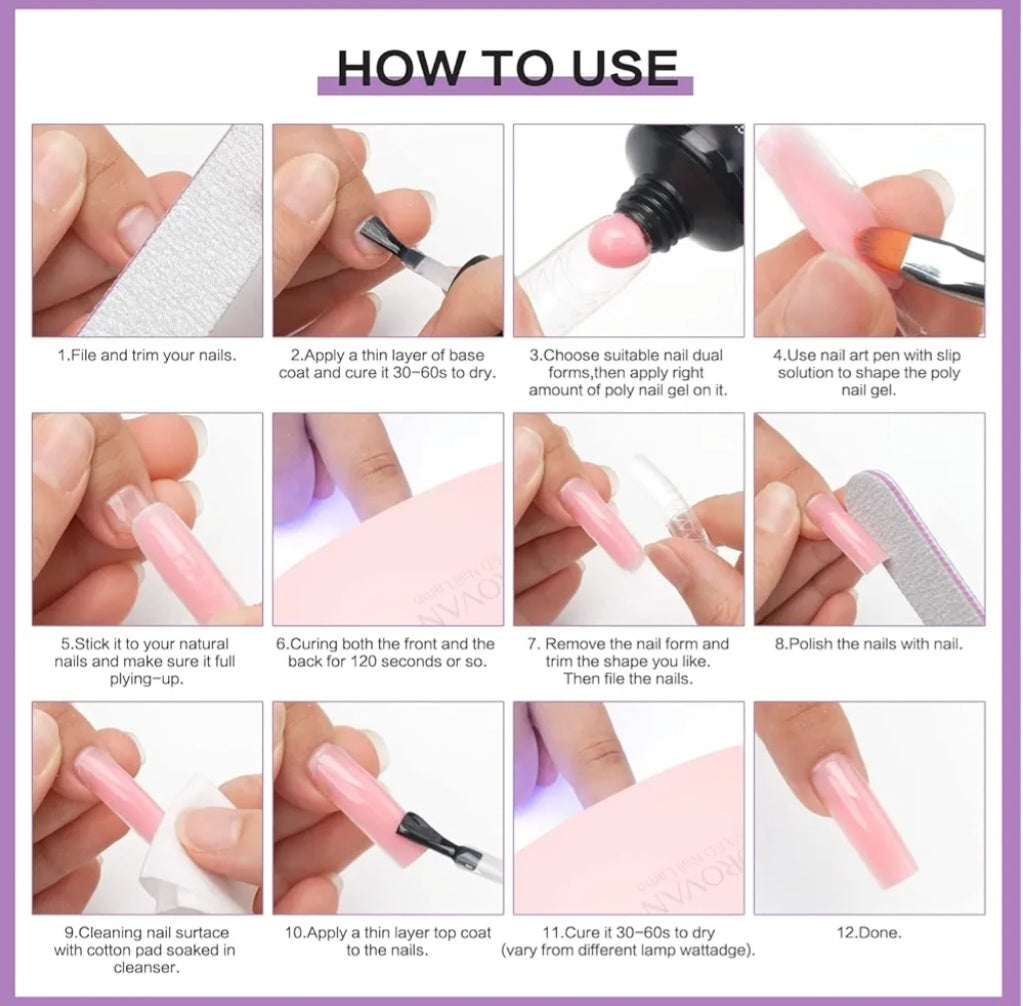 HOW TO USE

1.File and trim your nails.

2.Apply a thin layer of base coat and cure it 30-60s to dry.

3.Choose suitable nail dual forms,then apply right amount of poly nail gel on it.

4.Use nail art pen with slip solution to shape the poly nail gel.

5.Stick it to your natural nails and make sure it full plying-up.

6.Curing both the front and the back for 120 seconds or so.

7. Remove the nail form and trim the shape you like. Then file the nails.

8.Polish the nails with nail.

9.Cleaning nail surface with cotton pad soaked in cleanser.

10.Apply a thin layer top coat to the nails.

11.Cure it 30-60s to dry (vary from different lamp wattadge).

12.Done.