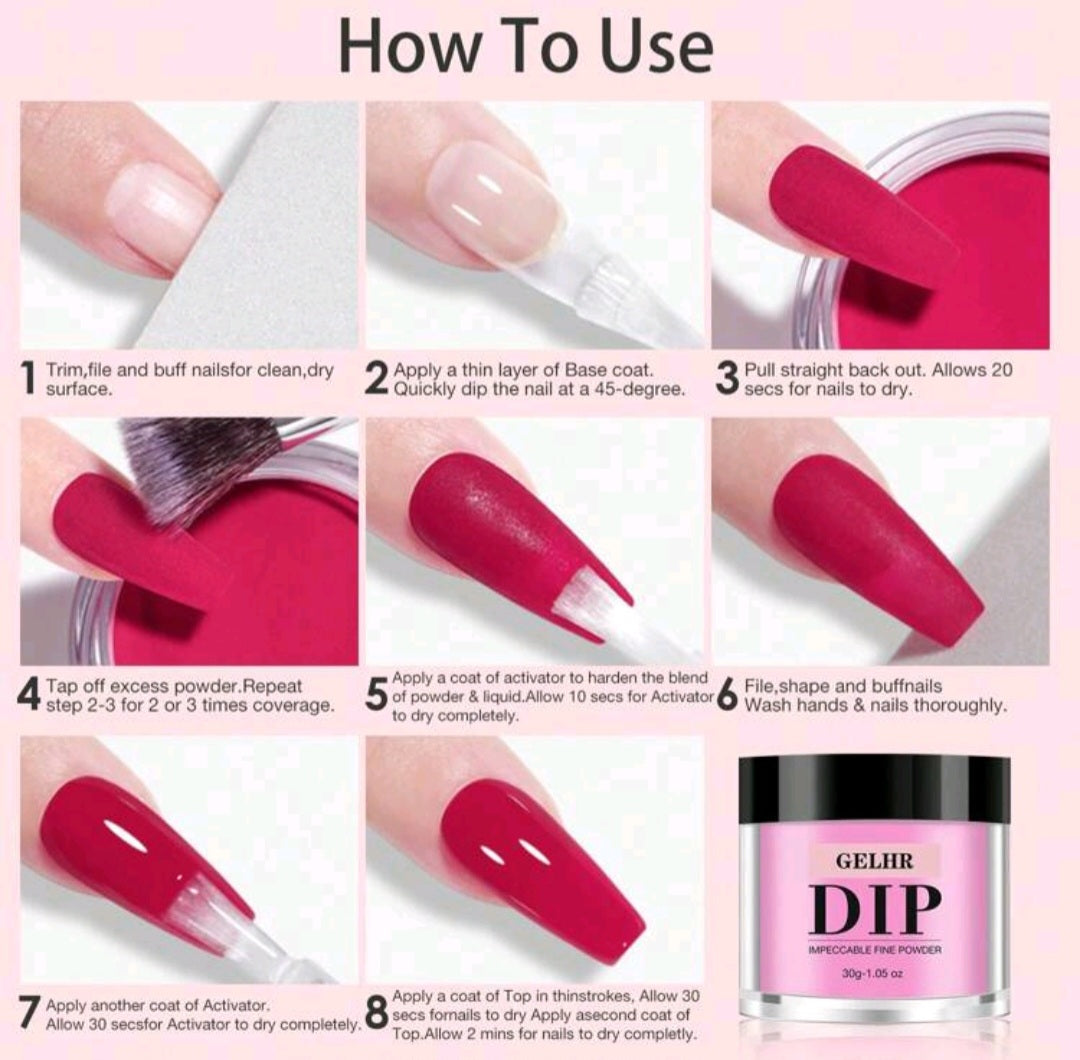 How To Use

1 Trim,file and buff nailsfor clean,dry surface.

2 Apply a thin layer of Base coat. Quickly dip the nail at a 45-degree.

3 Pull straight back out. Allows 20 secs for nails to dry.

4 Tap off excess powder.Repeat step 2-3 for 2 or 3 times coverage.

5 Apply a coat of activator to harden the blend of powder & liquid.Allow 10 secs for Activator to dry completely.

6 File,shape and buffnails Wash hands & nails thoroughly.

7 Apply another coat of Activator. Allow 30 secsfor Activator to dry completely.

8 Apply a coat of Top in thinstrokes, Allow 30 secs fornails to dry Apply asecond coat of Top.Allow 2 mins for nails to dry completly.

GELHR
DIP
IMPECCABLE FINE POWDER
30g-1.05 oz