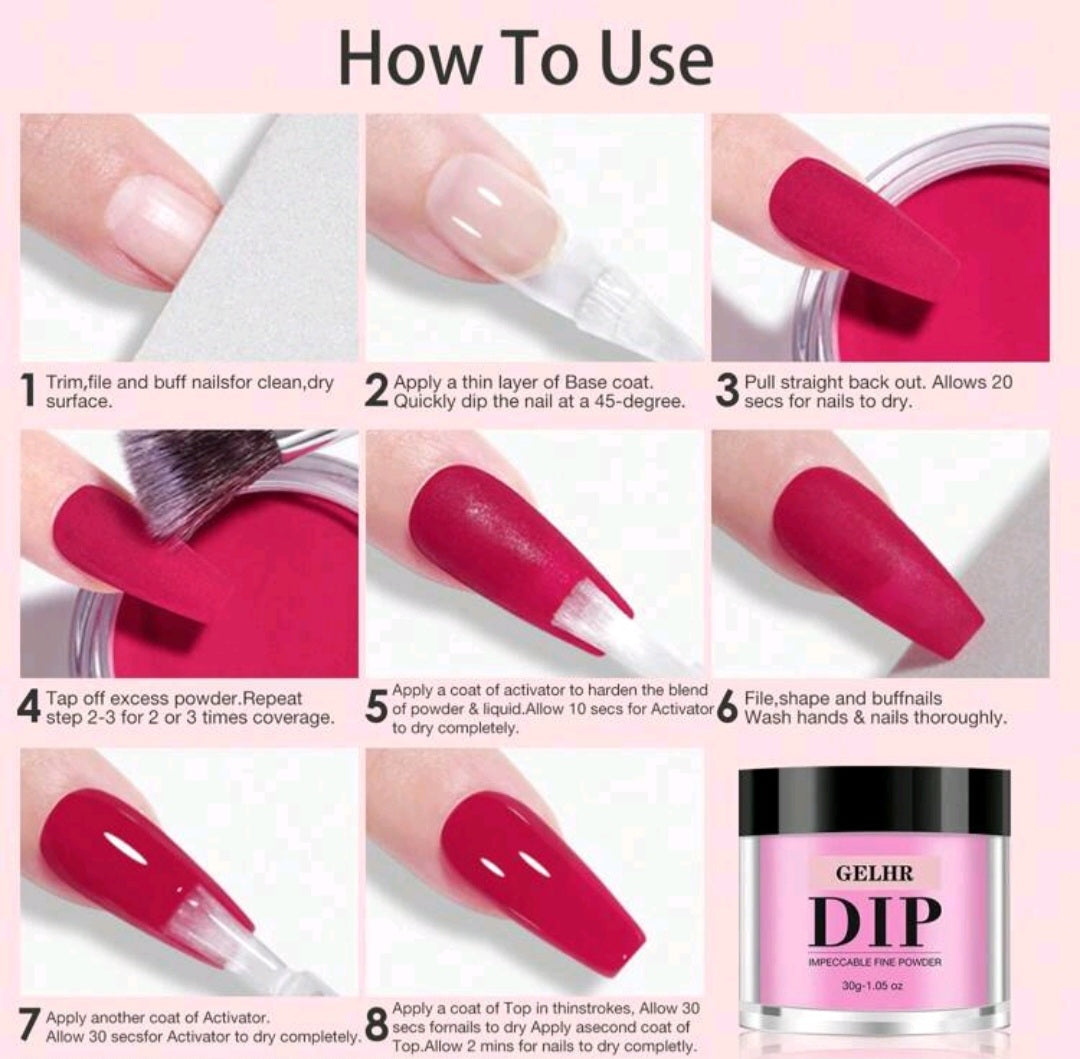 How To Use

1 Trim,file and buff nailsfor clean,dry surface.

2 Apply a thin layer of Base coat. Quickly dip the nail at a 45-degree.

3 Pull straight back out. Allows 20 secs for nails to dry.

4 Tap off excess powder.Repeat step 2-3 for 2 or 3 times coverage.

5 Apply a coat of activator to harden the blend of powder & liquid.Allow 10 secs for Activator to dry completely.

6 File,shape and buffnails Wash hands & nails thoroughly.

7 Apply another coat of Activator. Allow 30 secsfor Activator to dry completely.

8 Apply a coat of Top in thinstrokes, Allow 30 secs fornails to dry Apply asecond coat of Top.Allow 2 mins for nails to dry completely.

GELHR
DIP
IMPECCABLE FINE POWDER
30g-1.05 oz