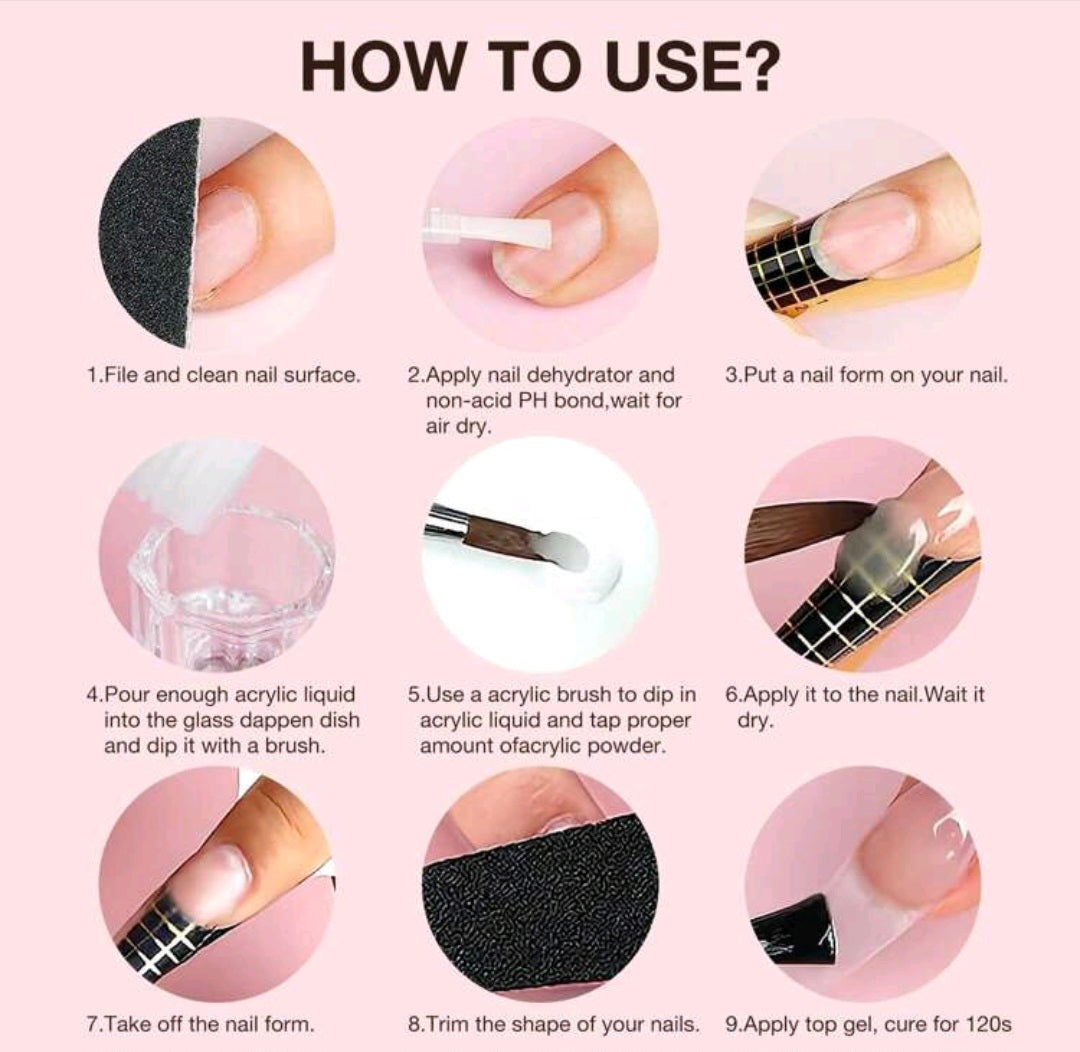 HOW TO USE?

1.File and clean nail surface.

2.Apply nail dehydrator and non-acid PH bond,wait for air dry.

3.Put a nail form on your nail.

4.Pour enough acrylic liquid into the glass dappen dish and dip it with a brush.

5.Use a acrylic brush to dip in acrylic liquid and tap proper amount ofacrylic powder.

6.Apply it to the nail.Wait it dry.

7.Take off the nail form.

8.Trim the shape of your nails.

9.Apply top gel, cure for 120s