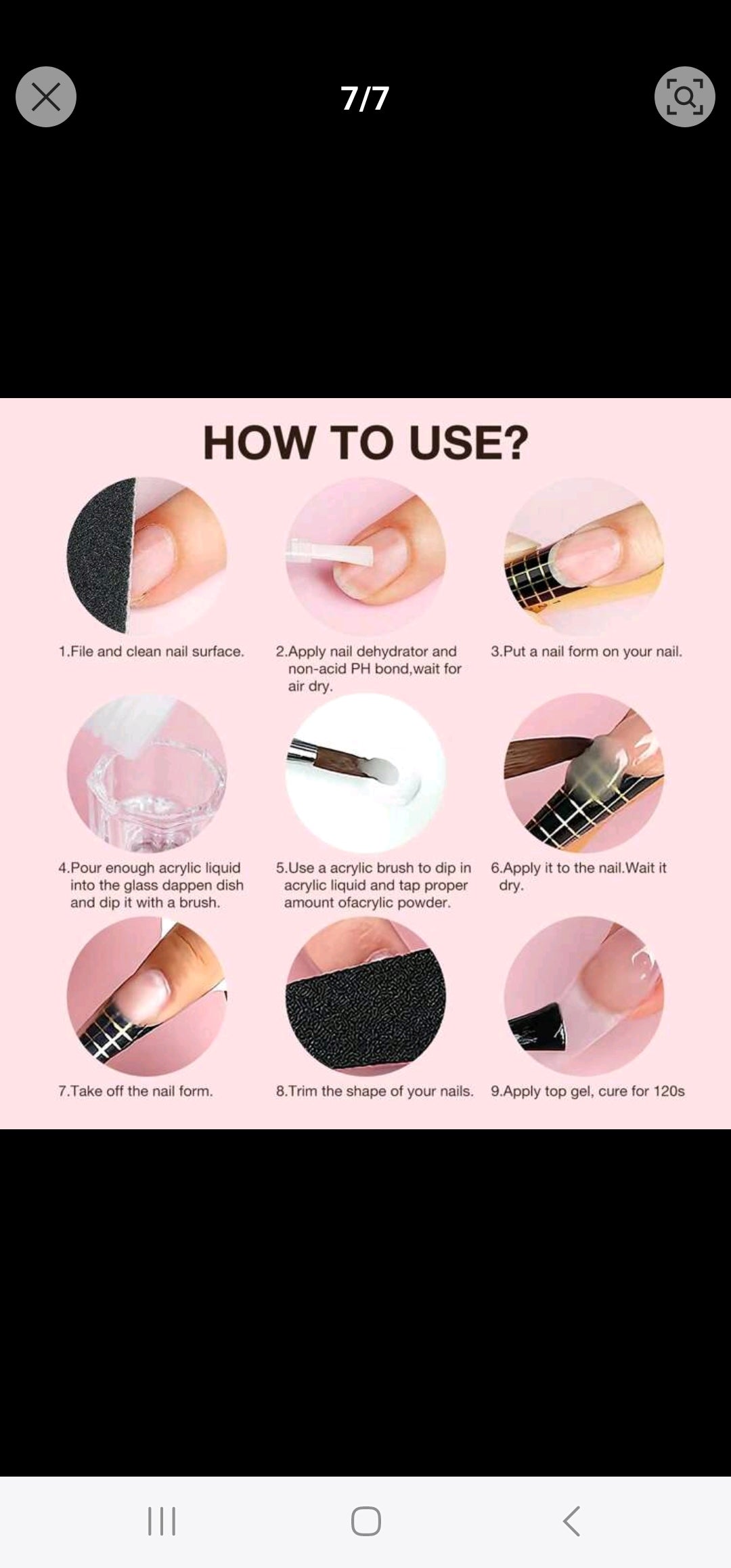 7/7

HOW TO USE?

1.File and clean nail surface.

2.Apply nail dehydrator and non-acid PH bond,wait for air dry.

3.Put a nail form on your nail.

4.Pour enough acrylic liquid into the glass dappen dish and dip it with a brush.

5.Use a acrylic brush to dip in acrylic liquid and tap proper amount ofacrylic powder.

6.Apply it to the nail.Wait it dry.

7.Take off the nail form.

8.Trim the shape of your nails.

9.Apply top gel, cure for 120s