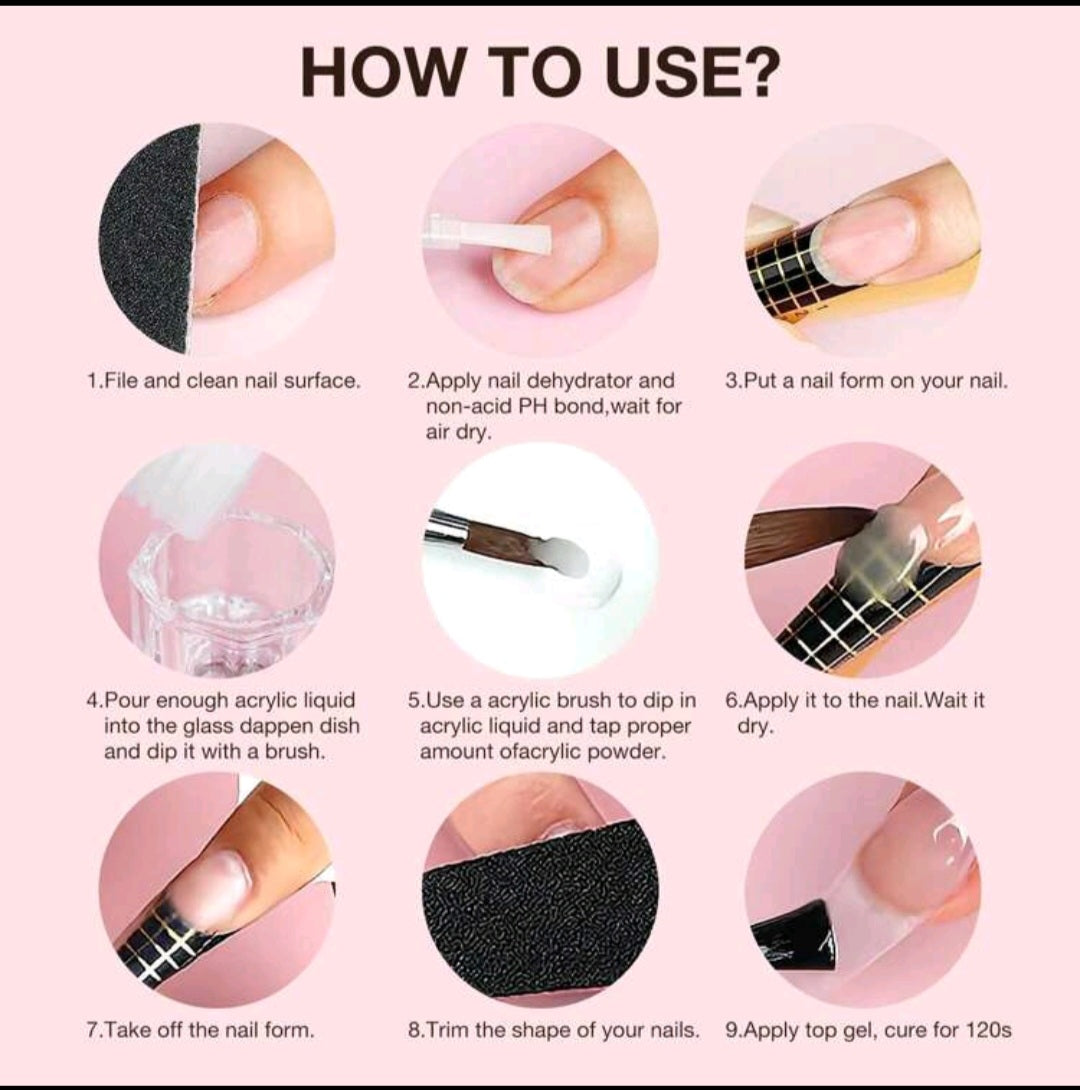 HOW TO USE?

1.File and clean nail surface.

2.Apply nail dehydrator and non-acid PH bond,wait for air dry.

3.Put a nail form on your nail.

4.Pour enough acrylic liquid into the glass dappen dish and dip it with a brush.

5.Use a acrylic brush to dip in acrylic liquid and tap proper amount ofacrylic powder.

6.Apply it to the nail.Wait it dry.

7.Take off the nail form.

8.Trim the shape of your nails.

9.Apply top gel, cure for 120s