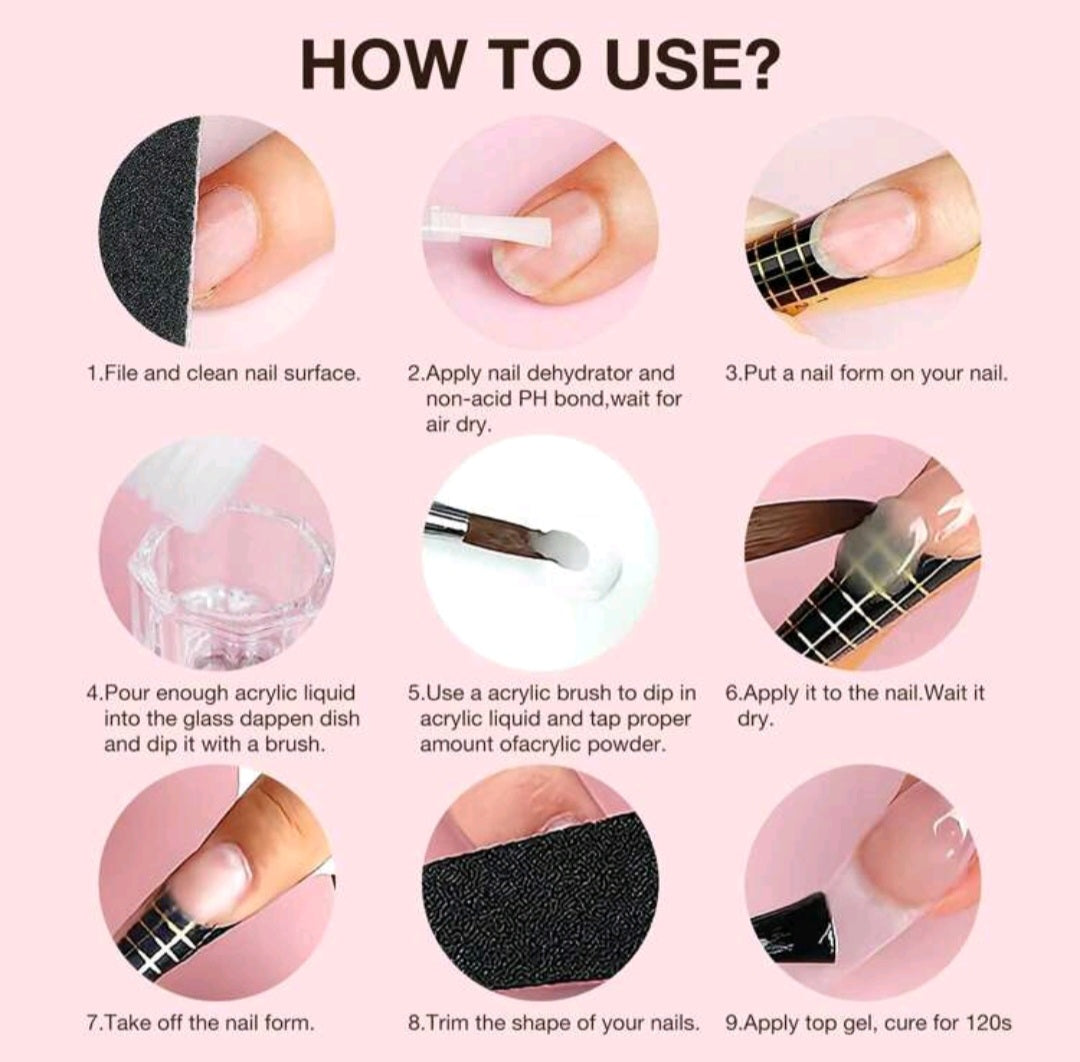 HOW TO USE?

1.File and clean nail surface.

2.Apply nail dehydrator and non-acid PH bond,wait for air dry.

3.Put a nail form on your nail.

4.Pour enough acrylic liquid into the glass dappen dish and dip it with a brush.

5.Use a acrylic brush to dip in acrylic liquid and tap proper amount ofacrylic powder.

6.Apply it to the nail.Wait it dry.

7.Take off the nail form.

8.Trim the shape of your nails.

9.Apply top gel, cure for 120s