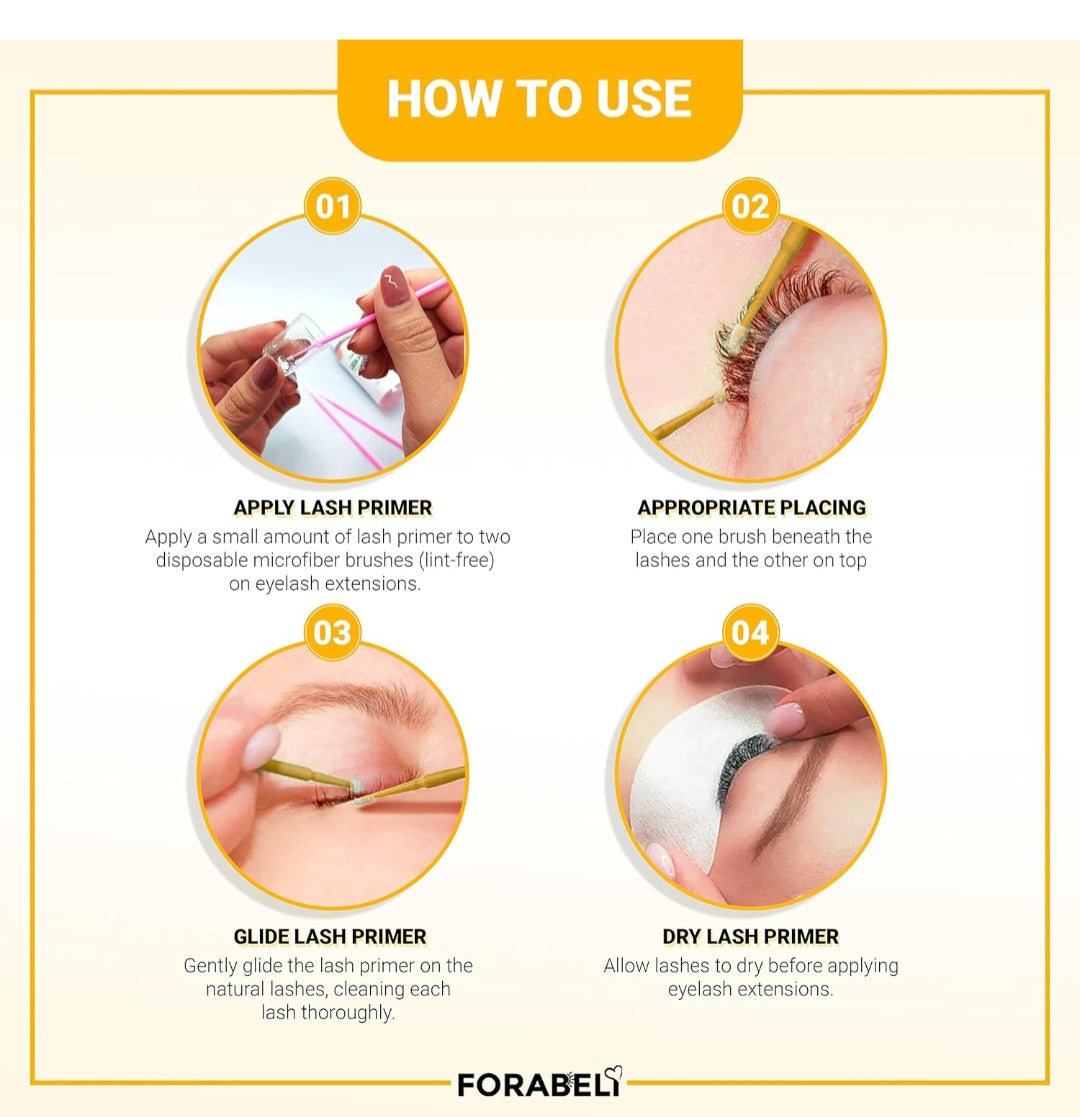 HOW TO USE

01

APPLY LASH PRIMER
Apply a small amount of lash primer to two disposable microfiber brushes (lint-free) on eyelash extensions.

02

APPROPRIATE PLACING
Place one brush beneath the lashes and the other on top

03

GLIDE LASH PRIMER
Gently glide the lash primer on the natural lashes, cleaning each lash thoroughly.

04

DRY LASH PRIMER
Allow lashes to dry before applying eyelash extensions.

FORABELI