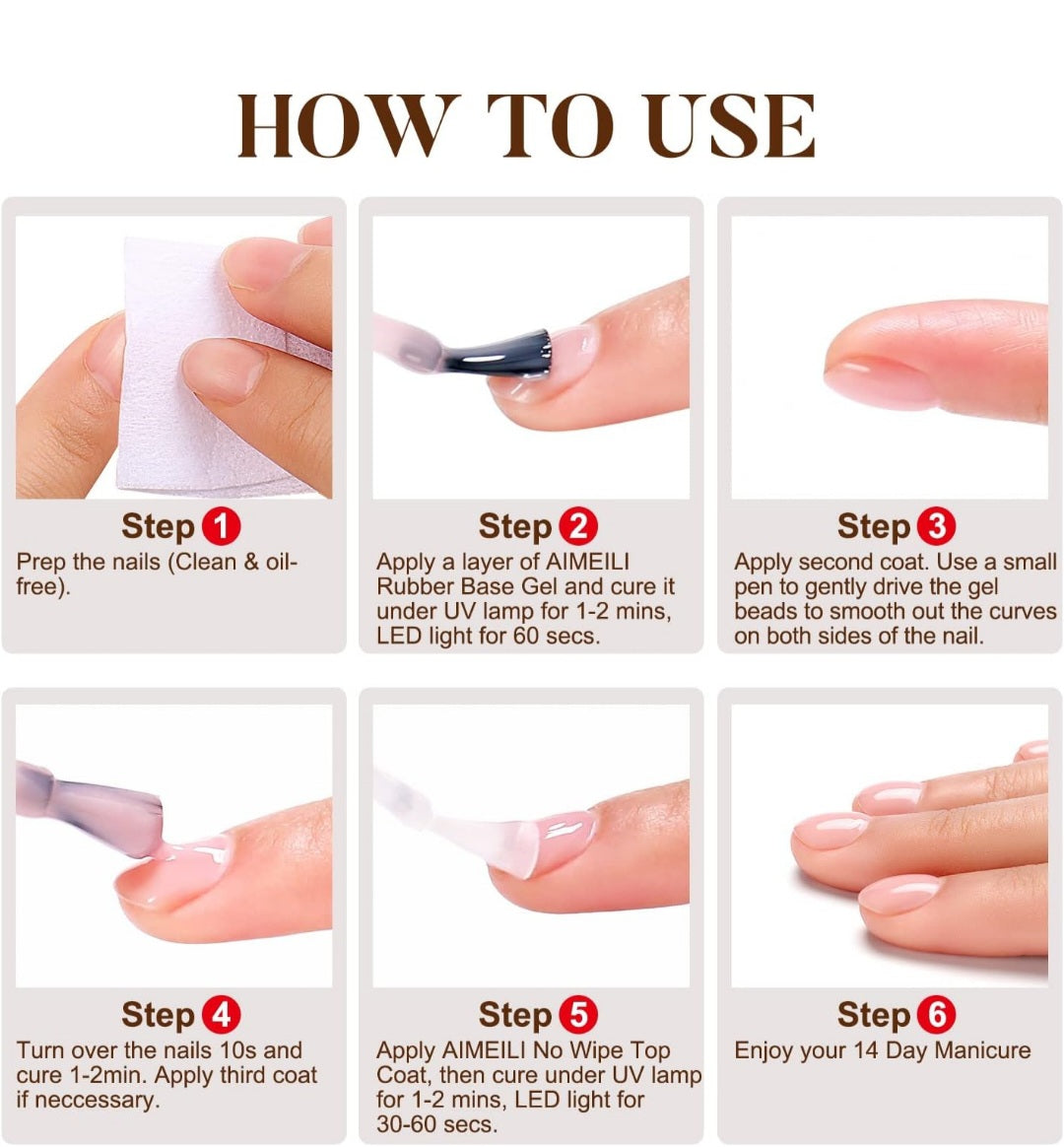 HOW TO USE

Step 1
Prep the nails (Clean & oil-free).

Step 2
Apply a layer of AIMEILI Rubber Base Gel and cure it under UV lamp for 1-2 mins, LED light for 60 secs.

Step 3
Apply second coat. Use a small pen to gently drive the gel beads to smooth out the curves on both sides of the nail.

Step 4
Turn over the nails 10s and cure 1-2min. Apply third coat if neccessary.

Step 5
Apply AIMEILI No Wipe Top Coat, then cure under UV lamp for 1-2 mins, LED light for 30-60 secs.

Step 6
Enjoy your 14 Day Manicure