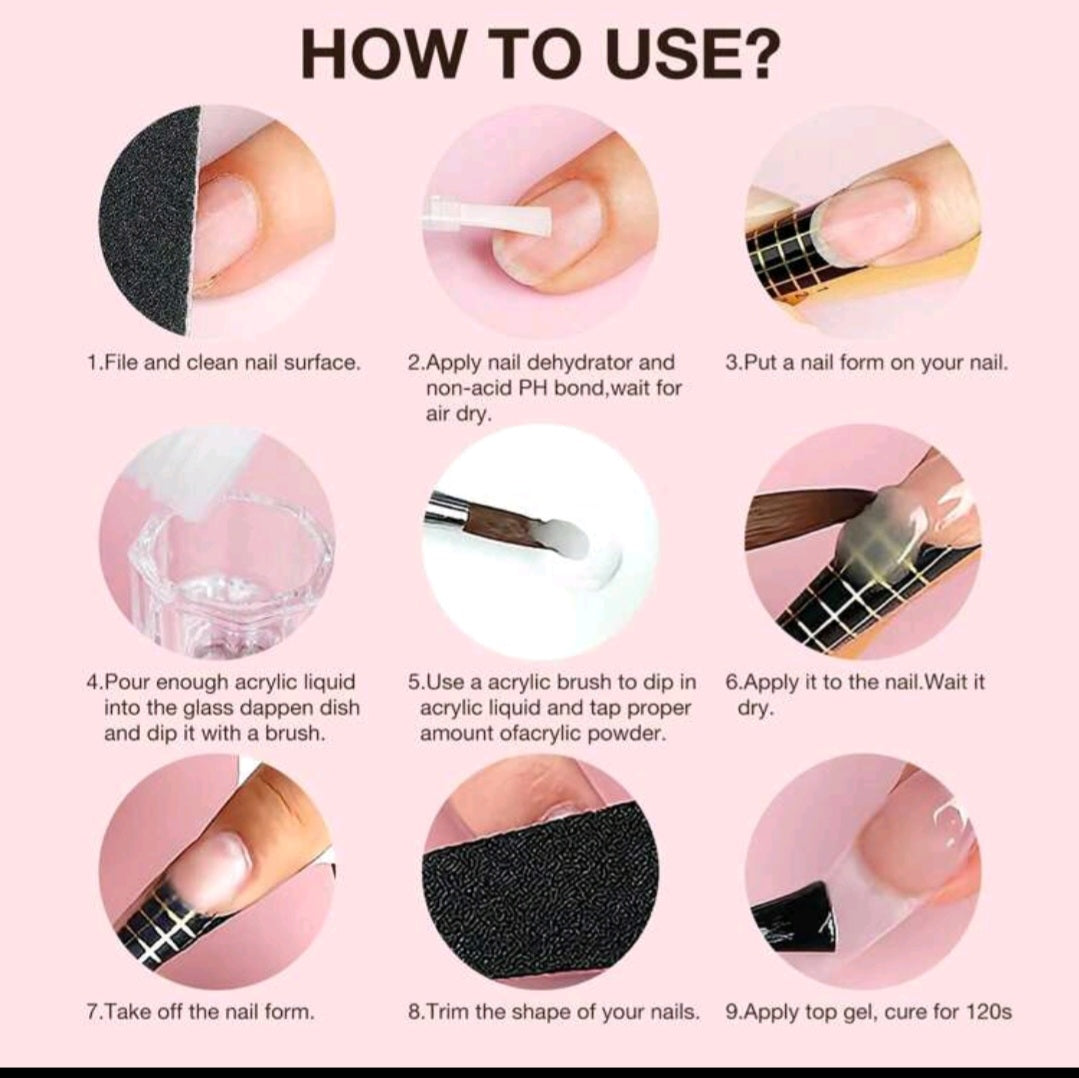 HOW TO USE?

1.File and clean nail surface.

2.Apply nail dehydrator and non-acid PH bond,wait for air dry.

3.Put a nail form on your nail.

4.Pour enough acrylic liquid into the glass dappen dish and dip it with a brush.

5.Use a acrylic brush to dip in acrylic liquid and tap proper amount ofacrylic powder.

6.Apply it to the nail.Wait it dry.

7.Take off the nail form.

8.Trim the shape of your nails.

9.Apply top gel, cure for 120s